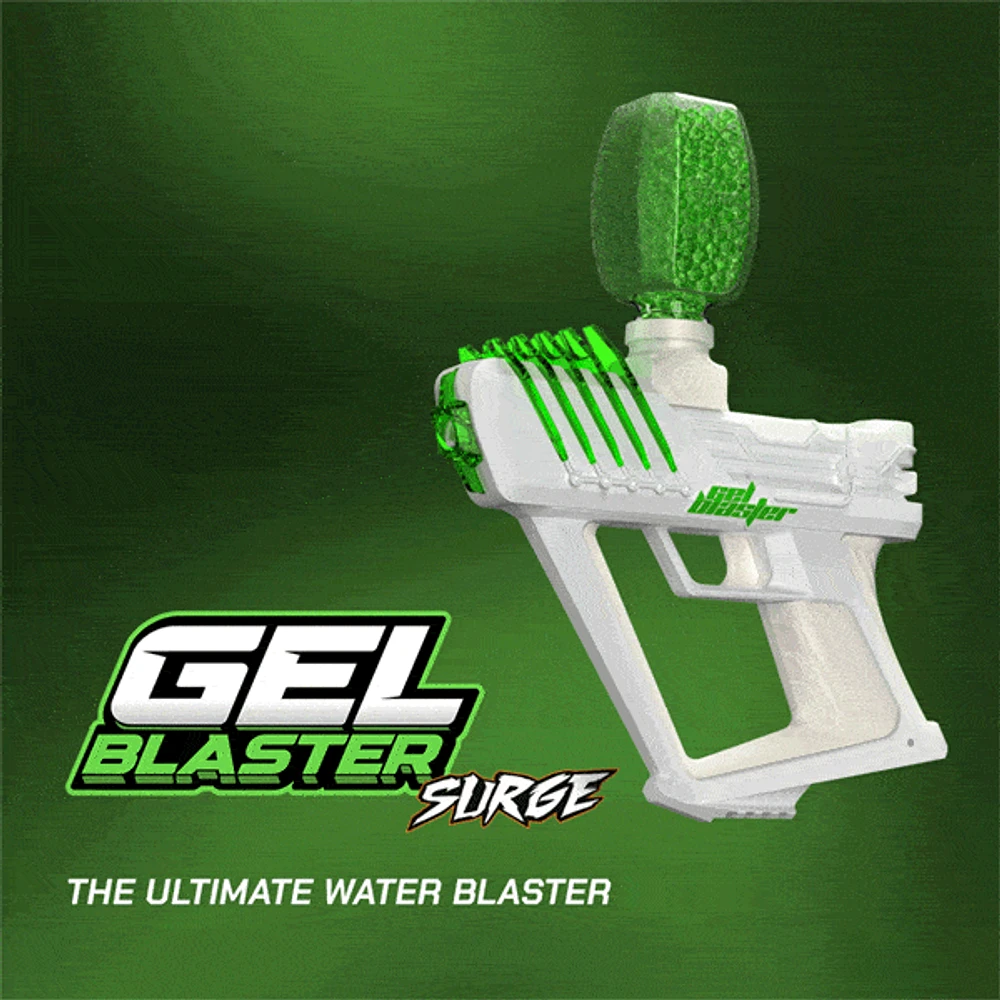 gel blaster

GEL
BLASTER
SURGE

THE ULTIMATE WATER BLASTER