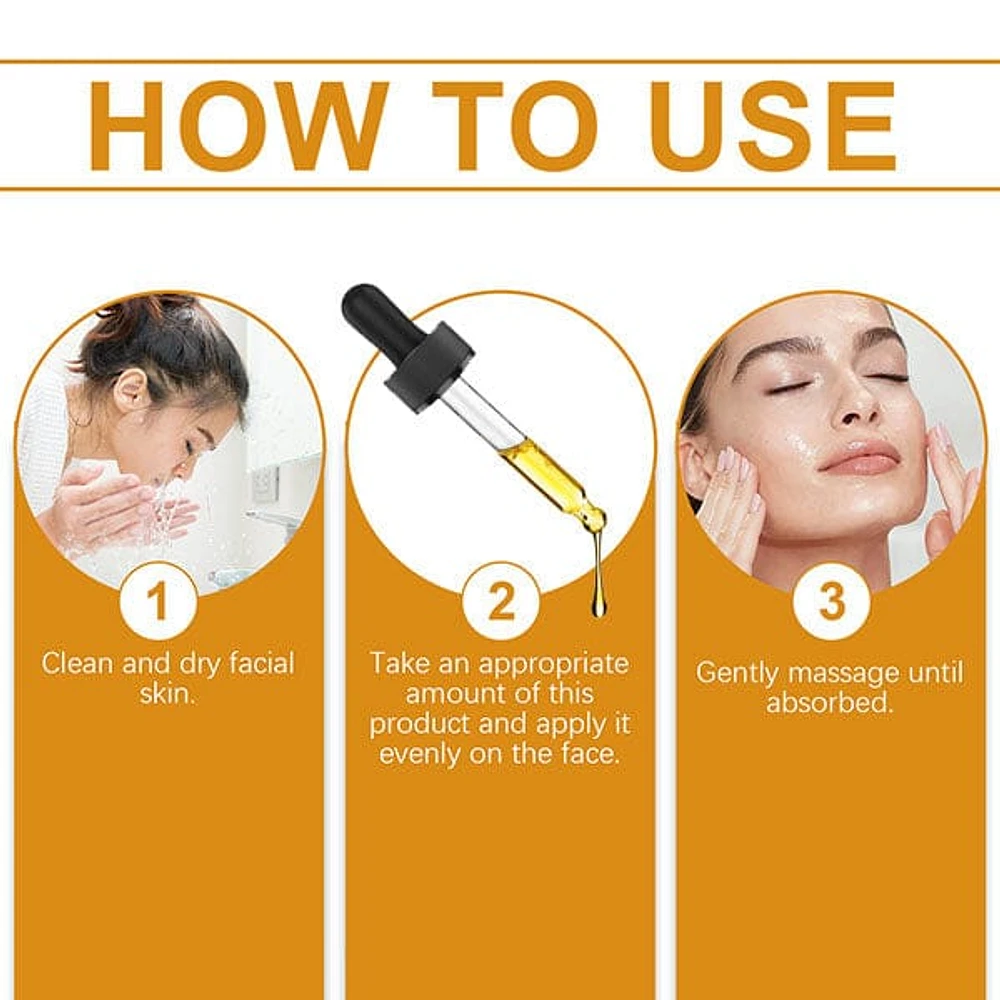 HOW TO USE

1

Clean and dry facial skin.

2

Take an appropriate amount of this product and apply it evenly on the face.

3

Gently massage until absorbed.