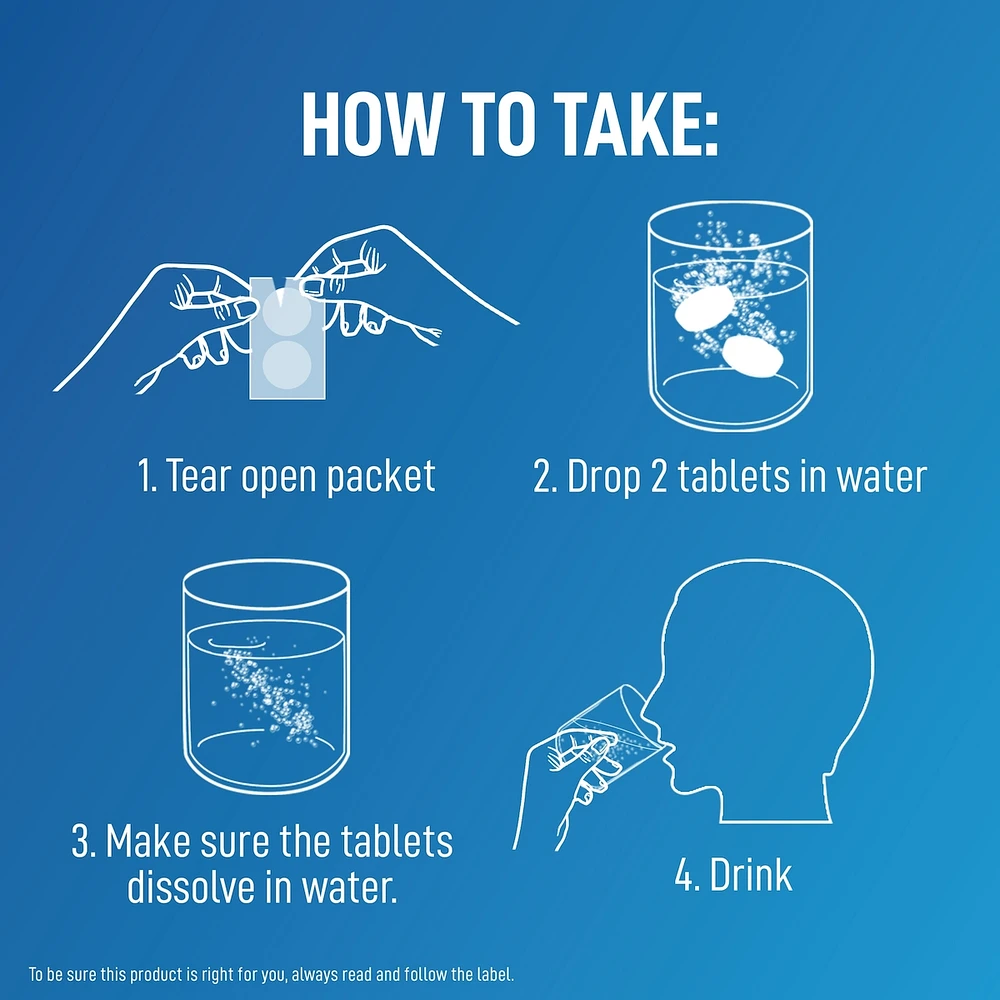 HOW TO TAKE:

1. Tear open packet

2. Drop 2 tablets in water

3. Make sure the tablets dissolve in water.

4. Drink

To be sure this product is right for you, always read and follow the label.