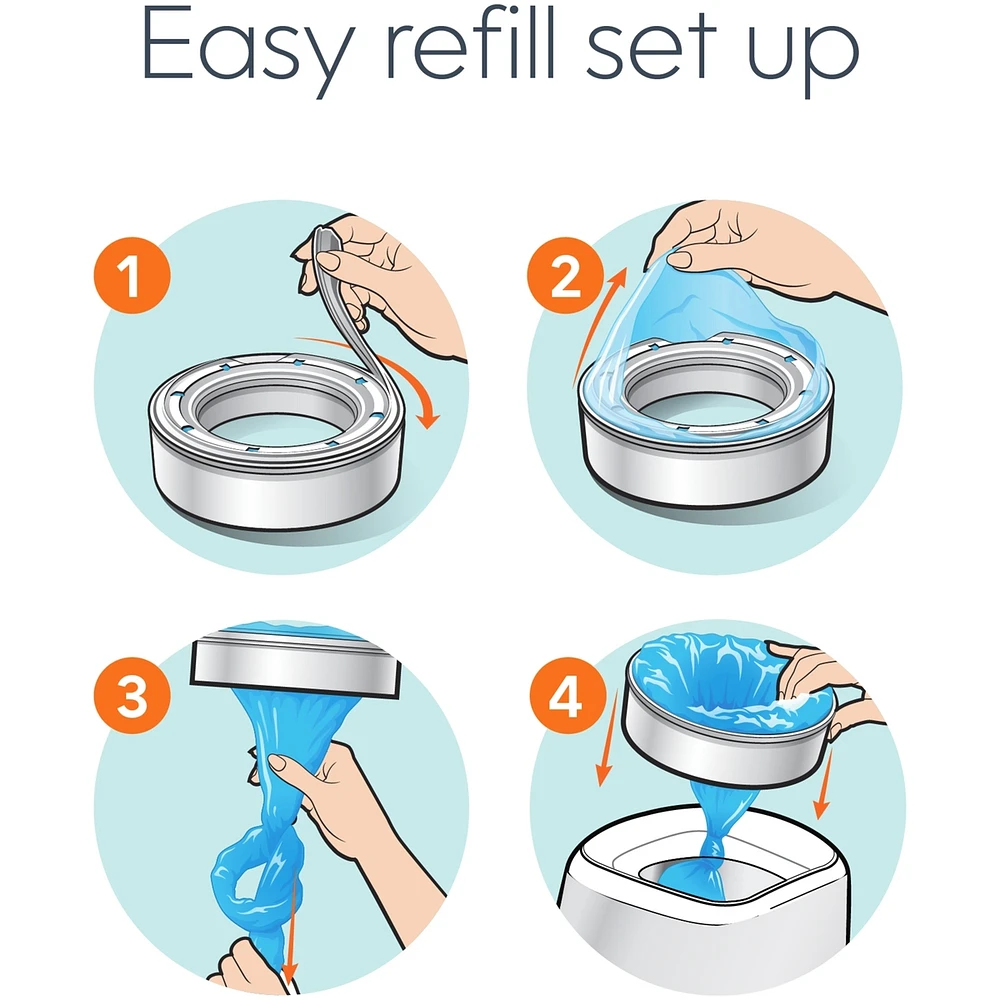 Easy refill set up

1

2

3

4