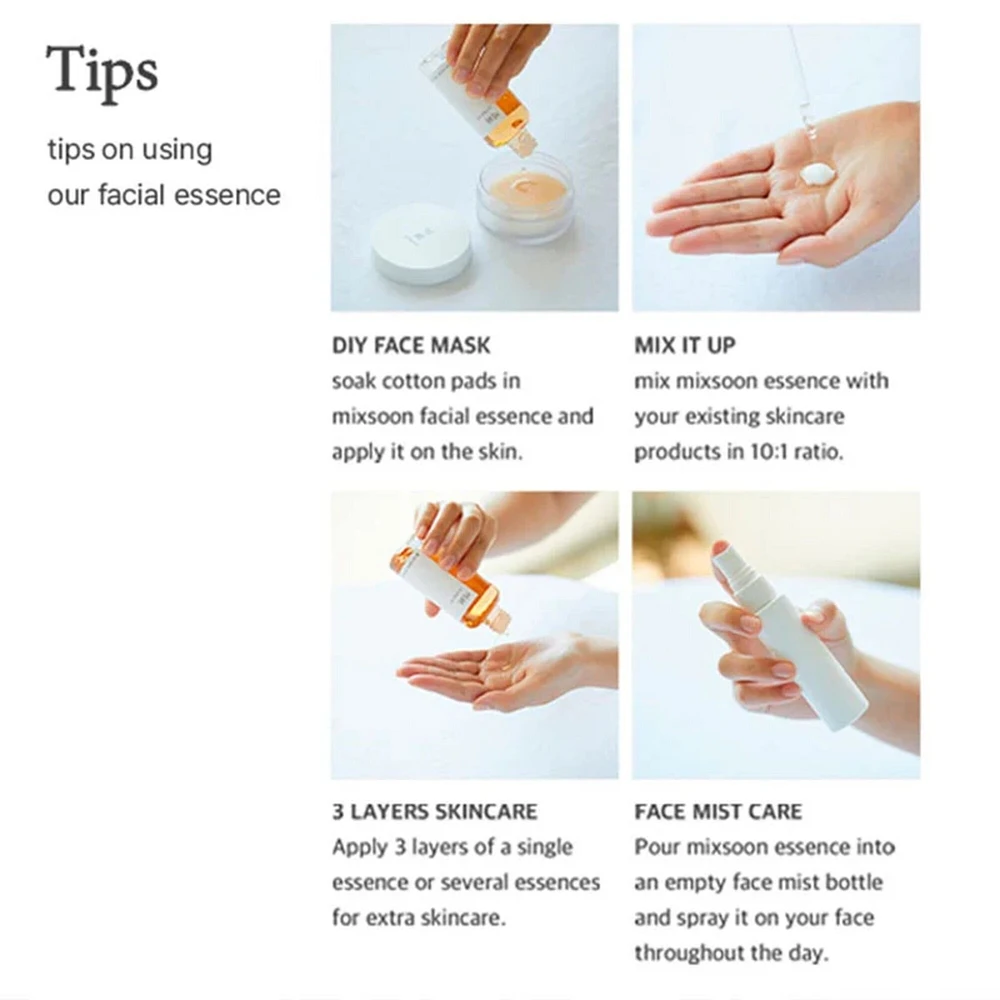 Tips

tips on using our facial essence

DIY FACE MASK
soak cotton pads in mixsoon facial essence and apply it on the skin.

MIX IT UP
mix mixsoon essence with your existing skincare products in 10:1 ratio.

3 LAYERS SKINCARE
Apply 3 layers of a single essence or several essences for extra skincare.

FACE MIST CARE
Pour mixsoon essence into an empty face mist bottle and spray it on your face throughout the day.