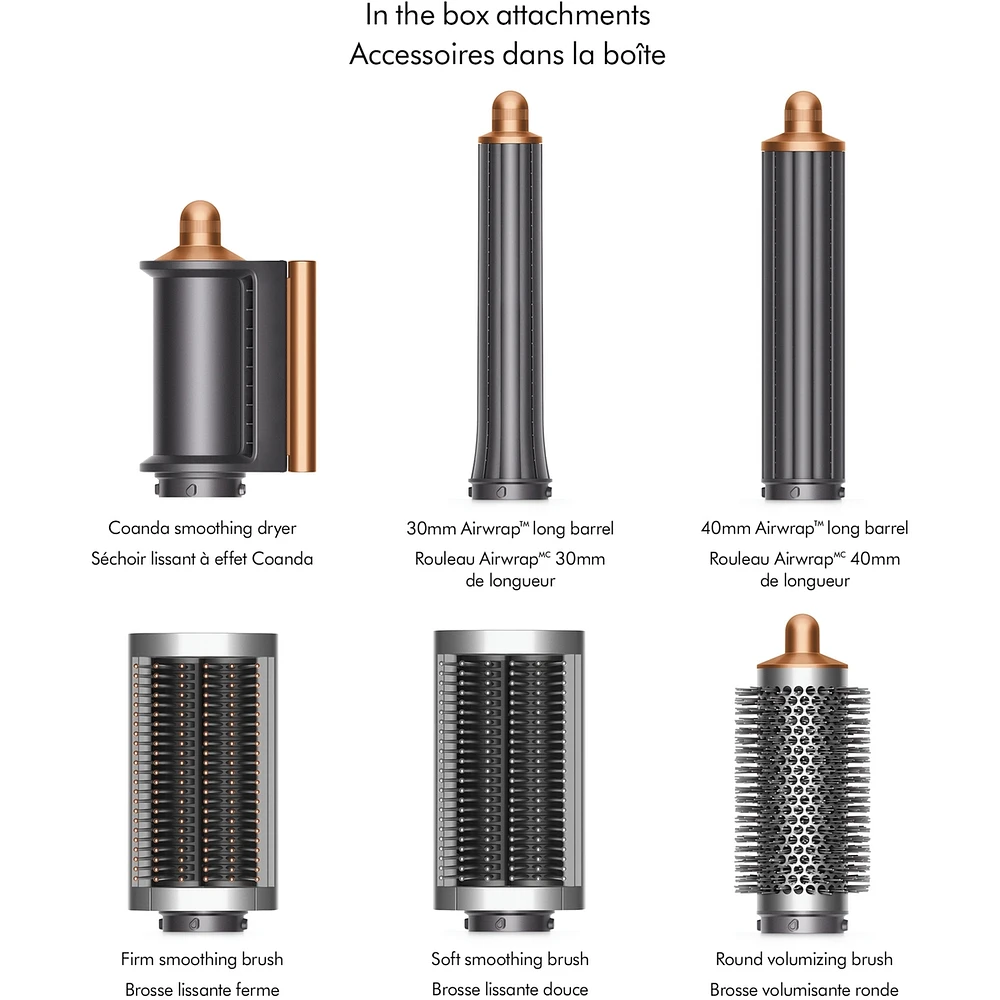 In the box attachments
Accessoires dans la boîte

Coanda smoothing dryer
Séchoir lissant à effet Coanda

30mm Airwrap™ long barrel
Rouleau Airwrap$^{MC}$ 30mm de longueur

40mm Airwrap™ long barrel
Rouleau Airwrap$^{MC}$ 40mm de longueur

Firm smoothing brush
Brosse lissante ferme

Soft smoothing brush
Brosse lissante douce

Round volumizing brush
Brosse volumisante ronde