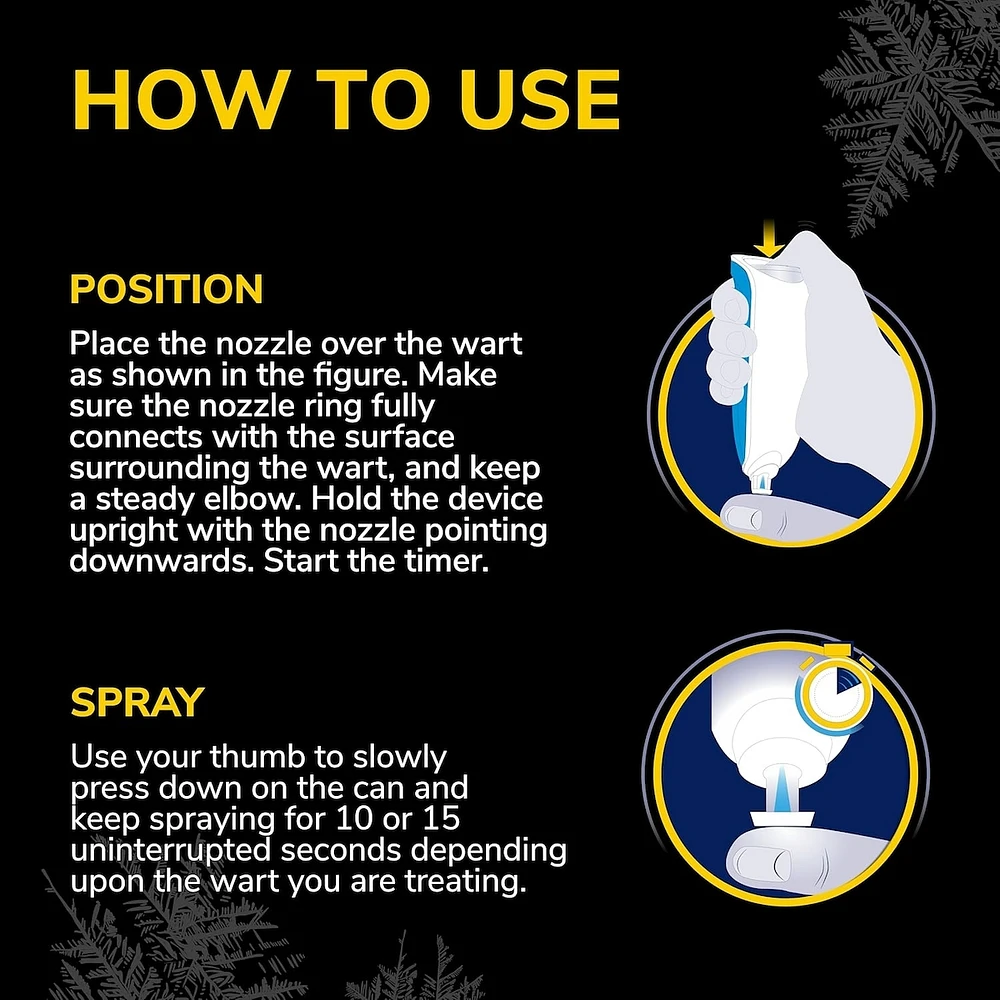 HOW TO USE

POSITION

Place the nozzle over the wart as shown in the figure. Make sure the nozzle ring fully connects with the surface surrounding the wart, and keep a steady elbow. Hold the device upright with the nozzle pointing downwards. Start the timer.

SPRAY

Use your thumb to slowly press down on the can and keep spraying for 10 or 15 uninterrupted seconds depending upon the wart you are treating.