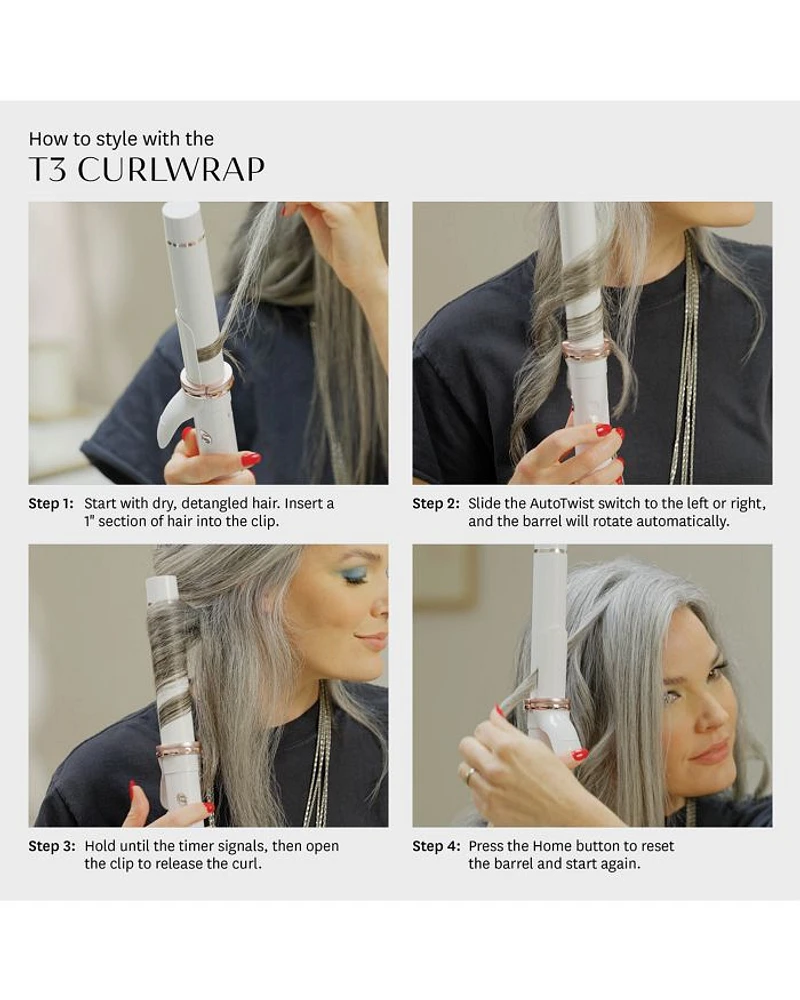 How to style with the
T3 CURLWRAP

Step 1: Start with dry, detangled hair. Insert a 1" section of hair into the clip.

Step 2: Slide the AutoTwist switch to the left or right, and the barrel will rotate automatically.

Step 3: Hold until the timer signals, then open the clip to release the curl.

Step 4: Press the Home button to reset the barrel and start again.