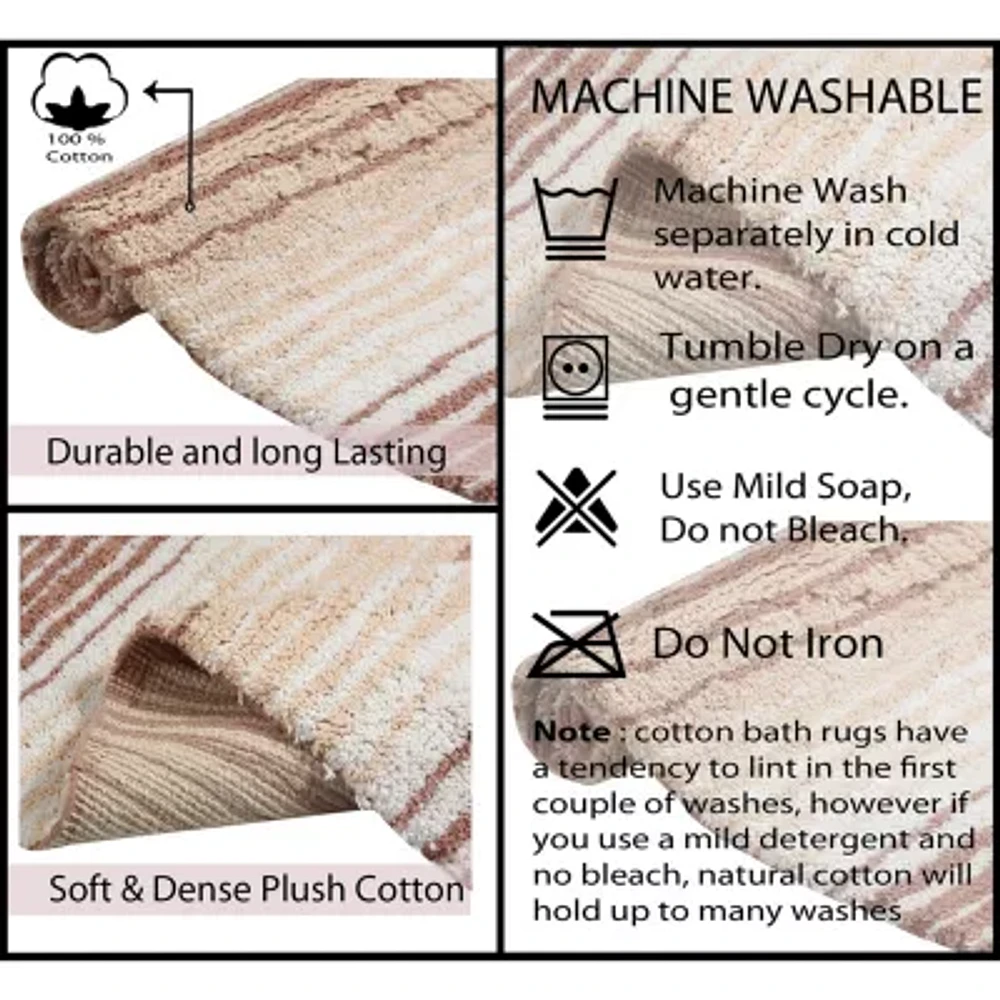 100 %
Cotton

Durable and long Lasting

Soft & Dense Plush Cotton

MACHINE WASHABLE

Machine Wash separately in cold water.

Tumble Dry on a gentle cycle.

Use Mild Soap, Do not Bleach.

Do Not Iron

Note : cotton bath rugs have a tendency to lint in the first couple of washes, however if you use a mild detergent and no bleach, natural cotton will hold up to many washes