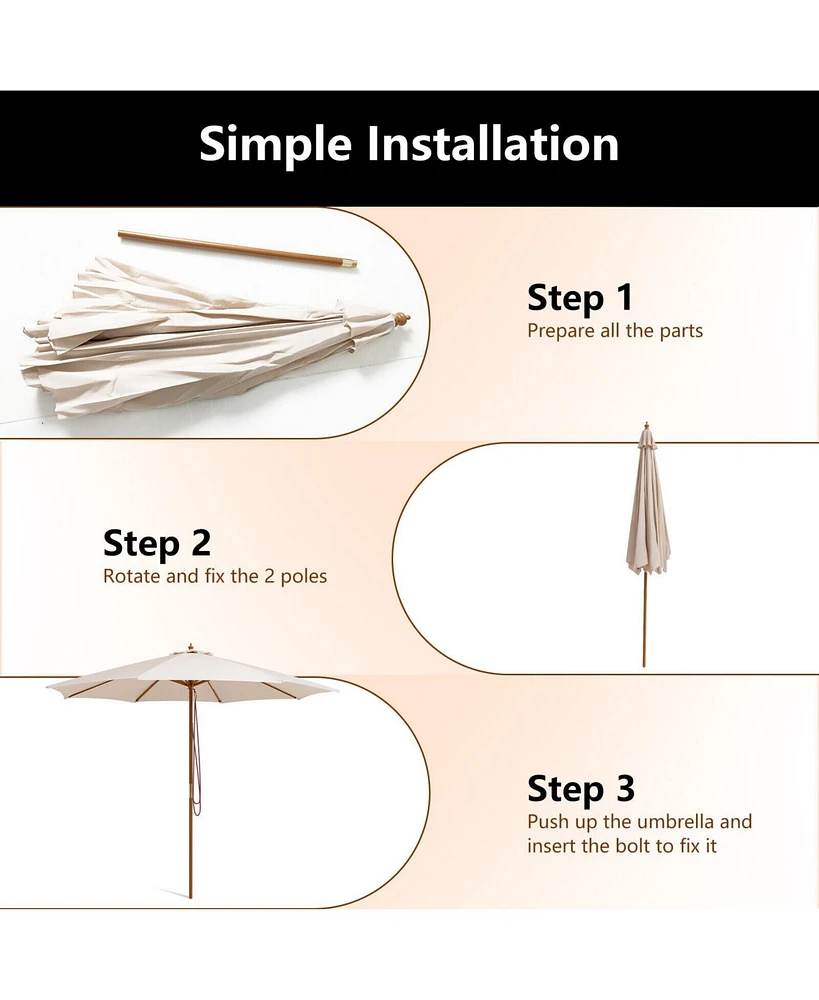 Simple Installation

Step 1
Prepare all the parts

Step 2
Rotate and fix the 2 poles

Step 3
Push up the umbrella and insert the bolt to fix it