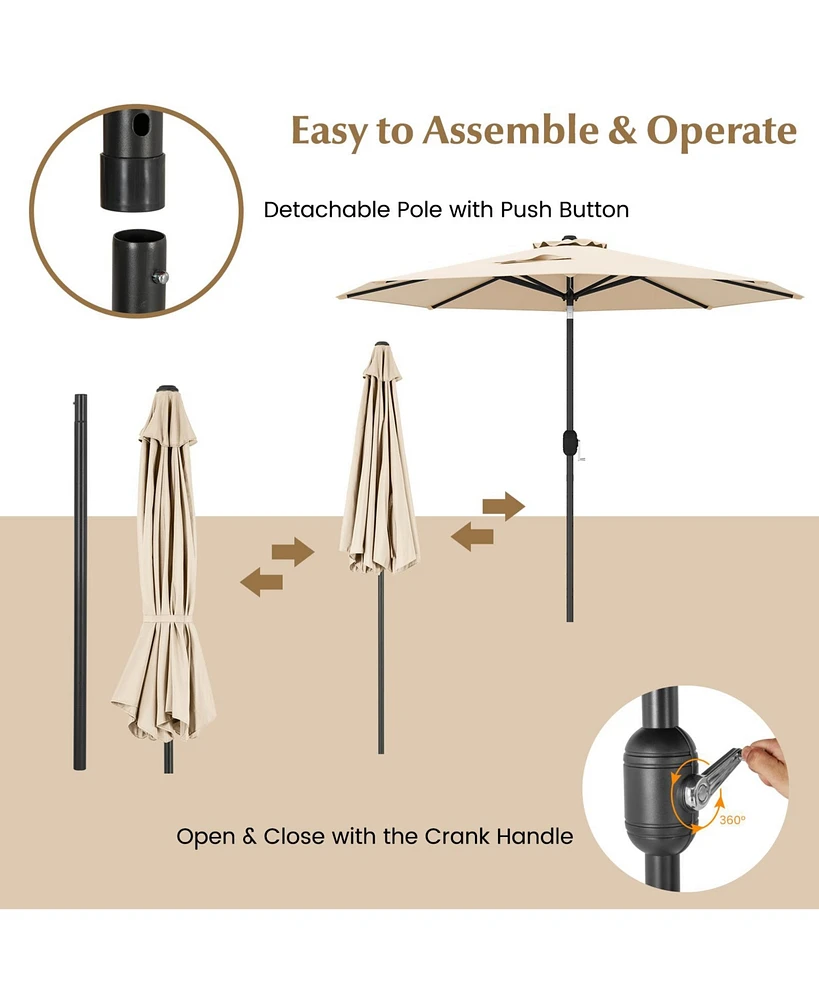 Easy to Assemble & Operate

Detachable Pole with Push Button

Open & Close with the Crank Handle

360°