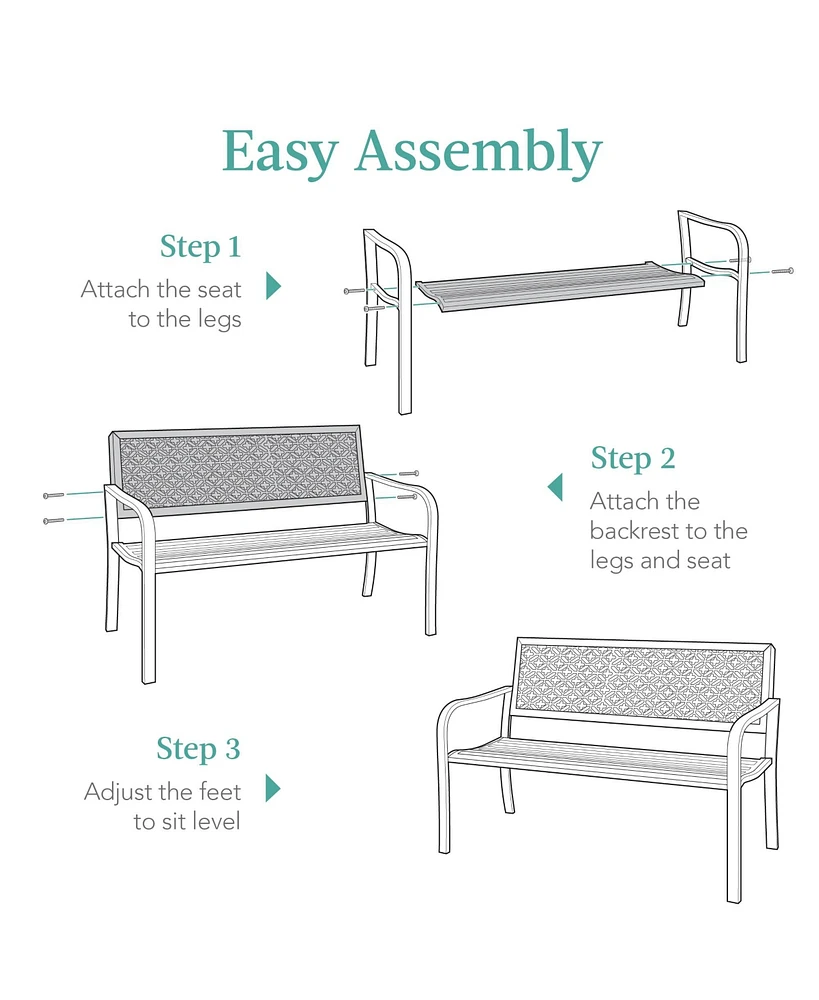 Easy Assembly

Step 1
Attach the seat to the legs

Step 2
Attach the backrest to the legs and seat

Step 3
Adjust the feet to sit level