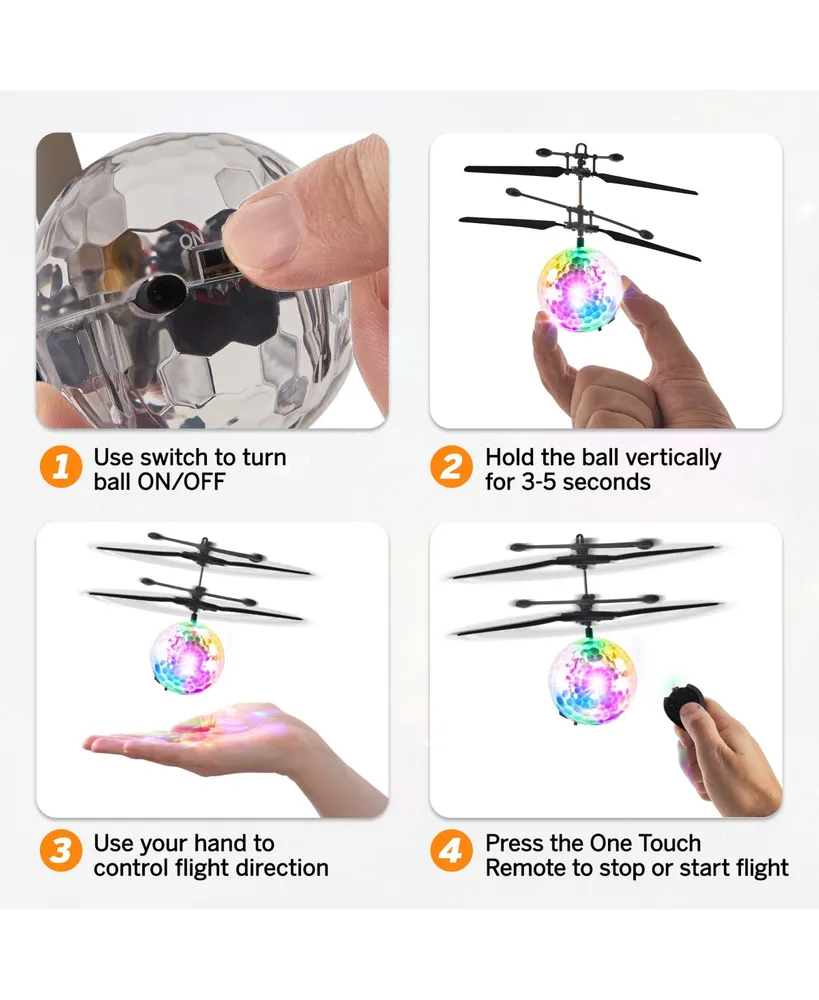 ON

1 Use switch to turn ball ON/OFF

2 Hold the ball vertically for 3-5 seconds

3 Use your hand to control flight direction

4 Press the One Touch Remote to stop or start flight