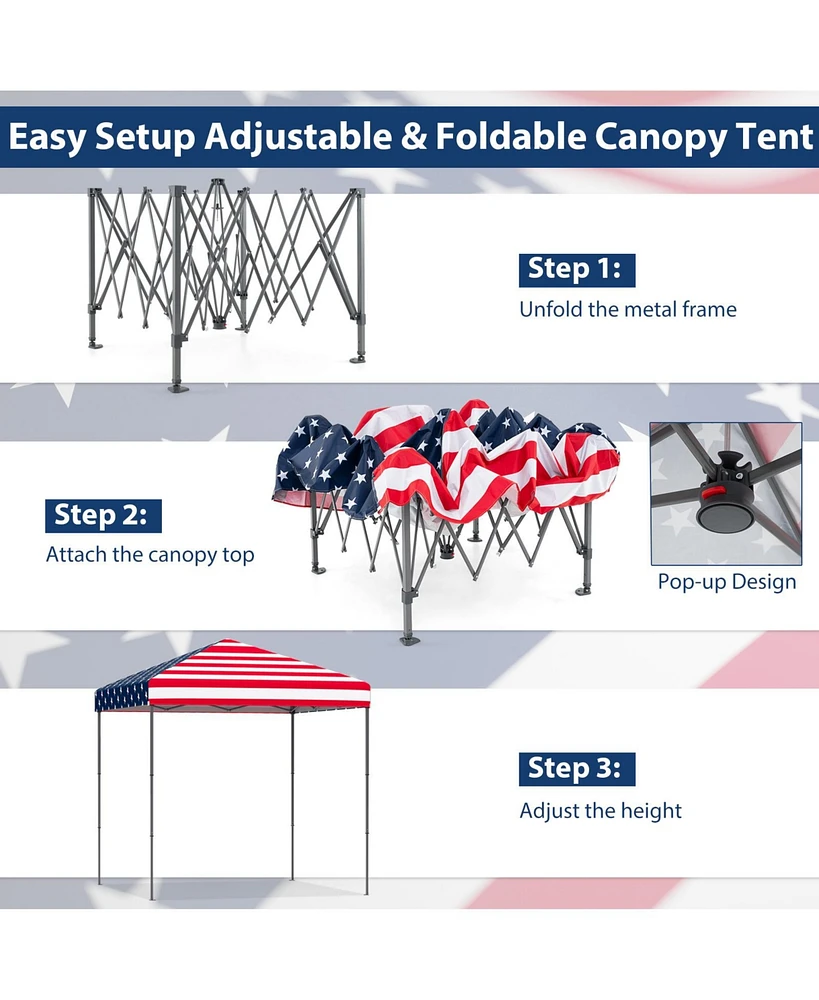 Easy Setup Adjustable & Foldable Canopy Tent

Step 1:
Unfold the metal frame

Step 2:
Attach the canopy top

Pop-up Design

Step 3:
Adjust the height