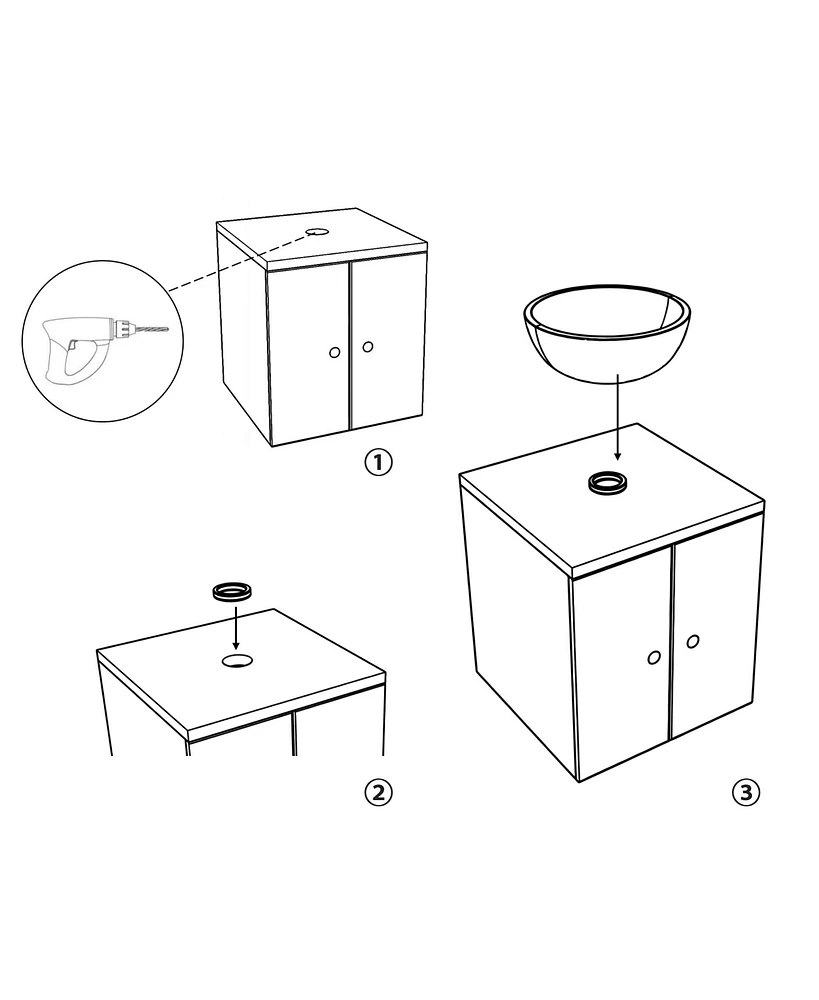 ①

②

③