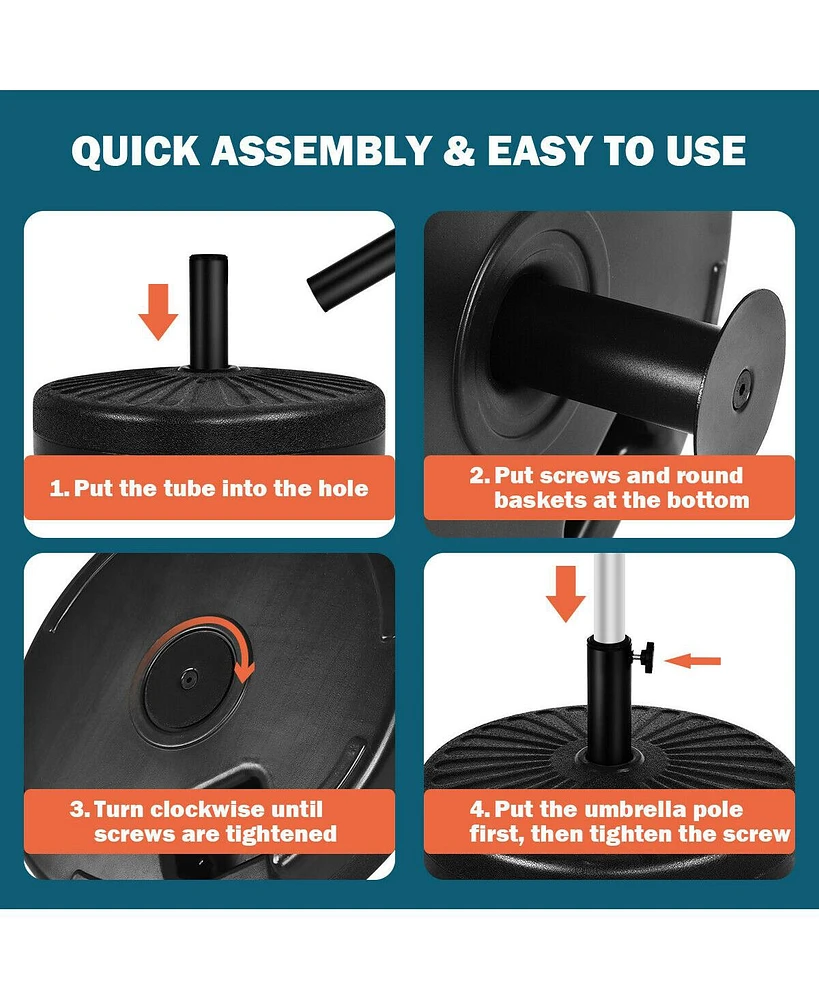 QUICK ASSEMBLY & EASY TO USE

1. Put the tube into the hole

2. Put screws and round baskets at the bottom

3. Turn clockwise until screws are tightened

4. Put the umbrella pole first, then tighten the screw